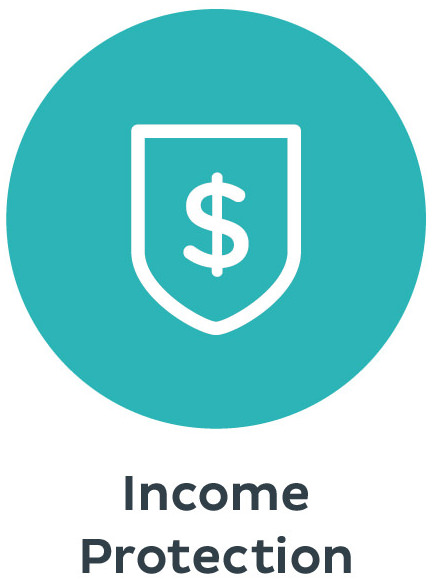 $

Income Protection