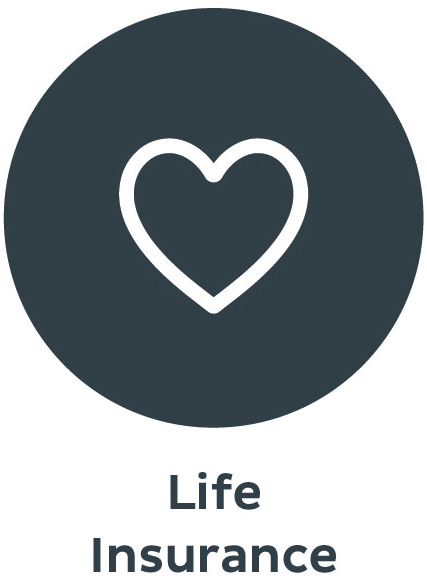 Life
Insurance