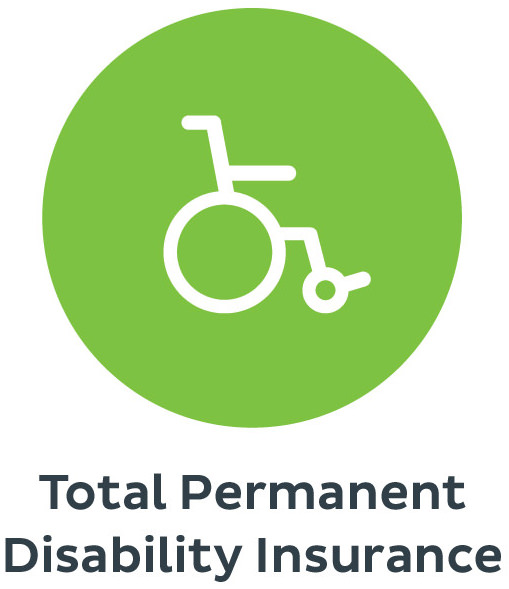 Total Permanent Disability Insurance