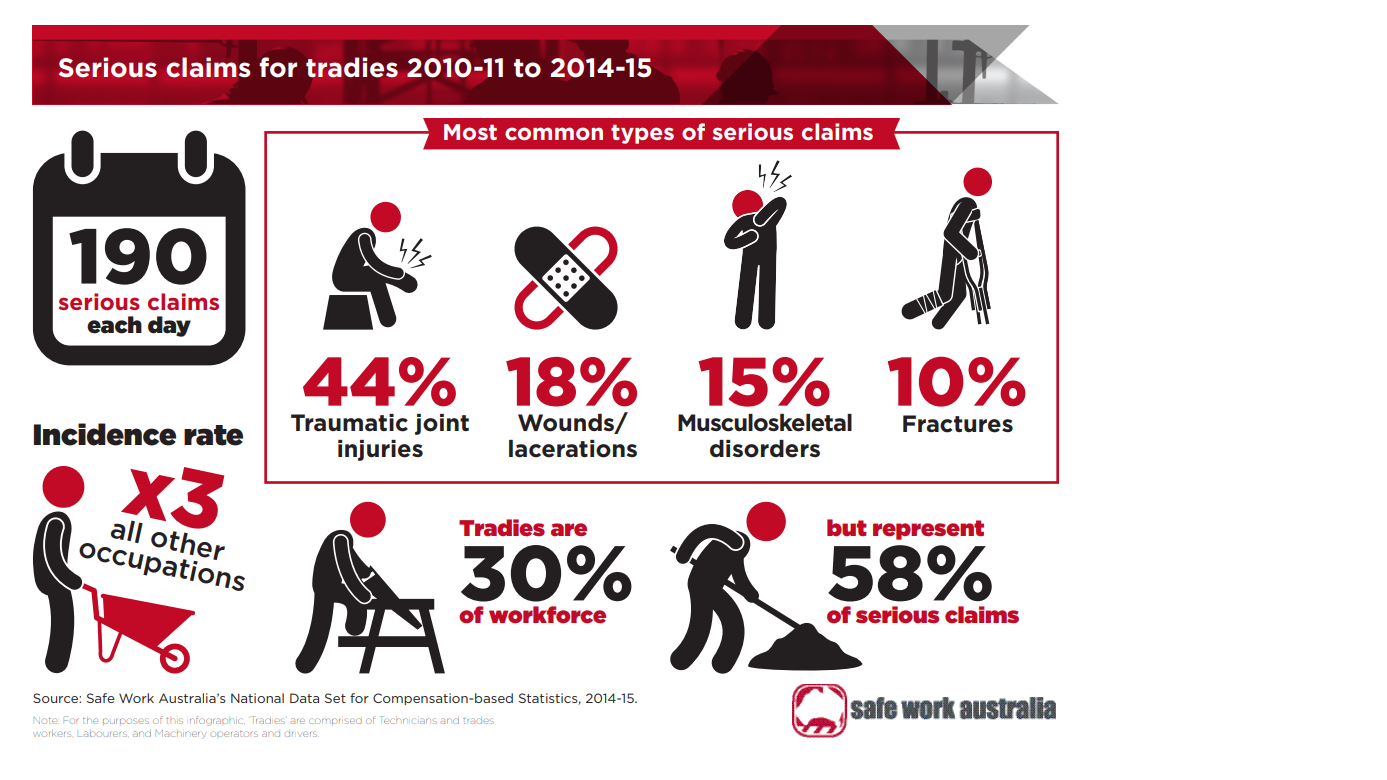 Serious claims for tradies 2010-11 to 2014-15

190
serious claims
each day

Most common types of serious claims

44%
Traumatic joint injuries

18%
Wounds/ lacerations

15%
Musculoskeletal disorders

10%
Fractures

Incidence rate
x3
all other occupations

Tradies are
30%
of workforce

but represent
58%
of serious claims

Source: Safe Work Australia's National Data Set for Compensation-based Statistics, 2014-15.

Note: For the purposes of this infographic, 'Tradies' are comprised of Technicians and trades workers, Labourers, and Machinery operators and drivers.

safe work australia